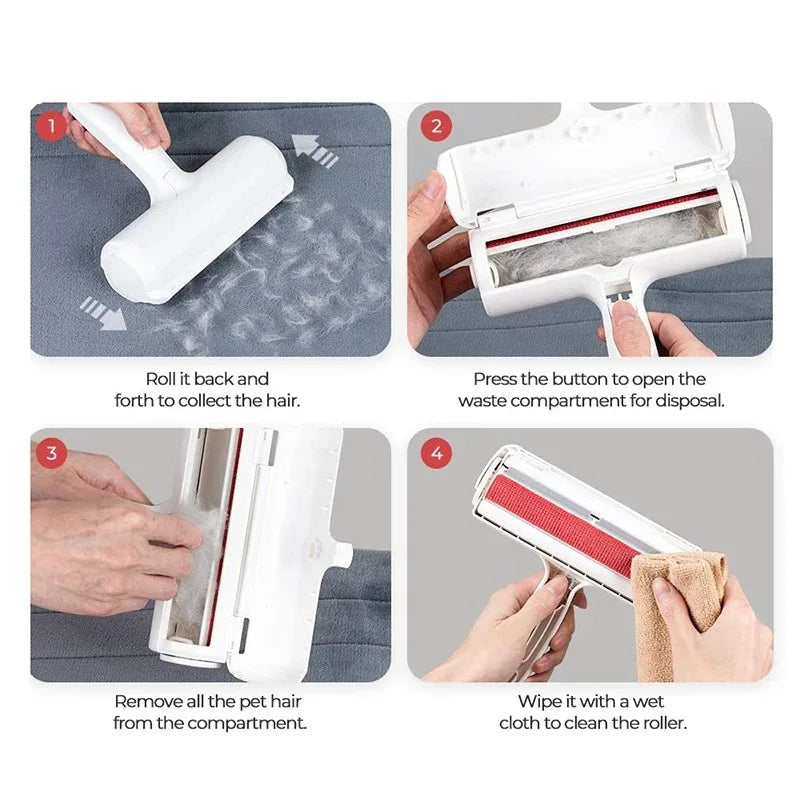 1

Roll it back and forth to collect the hair.

2

Press the button to open the waste compartment for disposal.

3

Remove all the pet hair from the compartment.

4

Wipe it with a wet cloth to clean the roller.